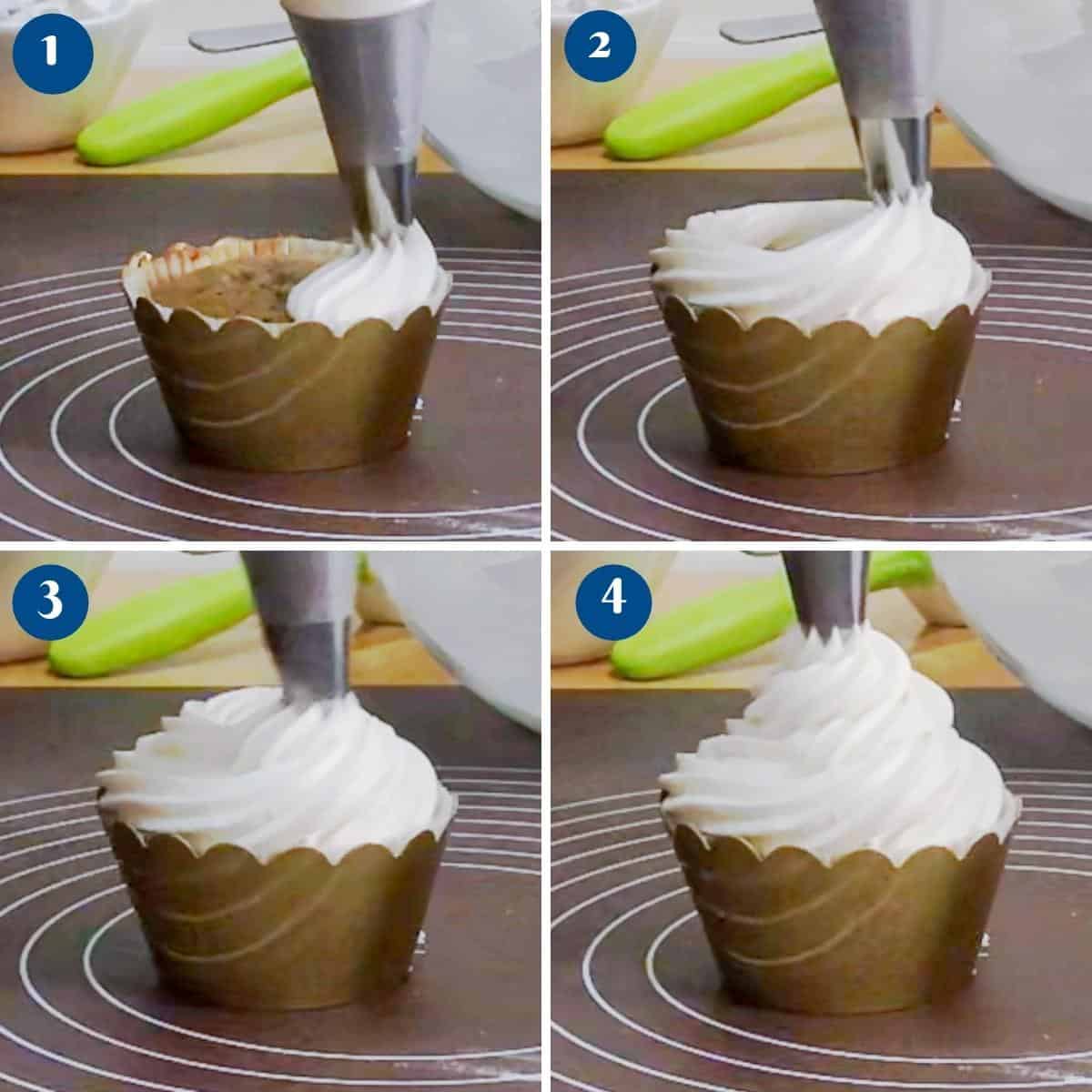 1

2

3

4